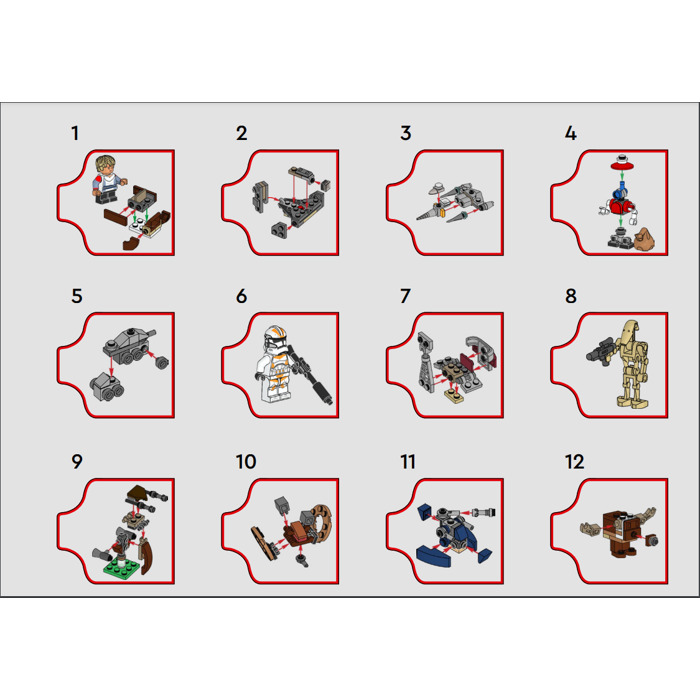 1

2

3

4

5

6

7

8

9

10

11

12