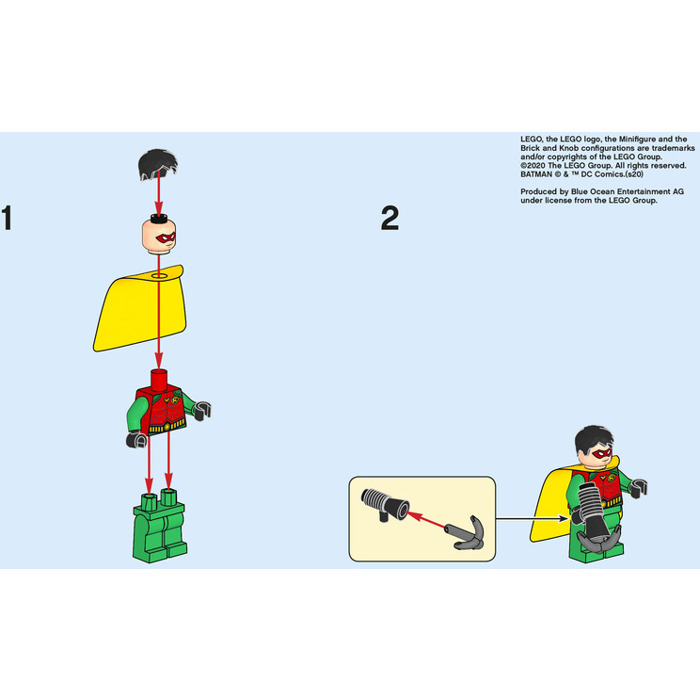 1

2

LEGO, the LEGO logo, the Minifigure and the Brick and Knob configurations are trademarks and/or copyrights of the LEGO Group. ©2020 The LEGO Group. All rights reserved. BATMAN © & ™ DC Comics.(s20)

Produced by Blue Ocean Entertainment AG under license from the LEGO Group.