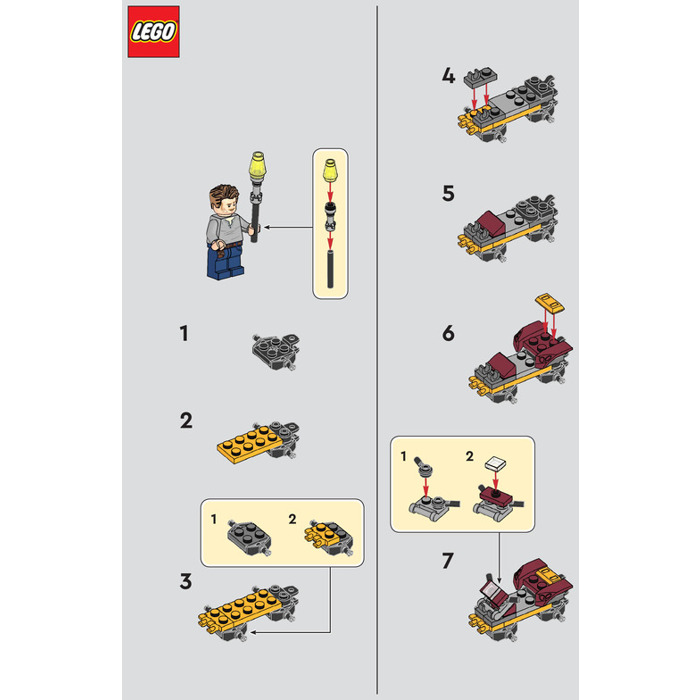 LEGO

1

2

1 2

3

4

5

6

1 2

7