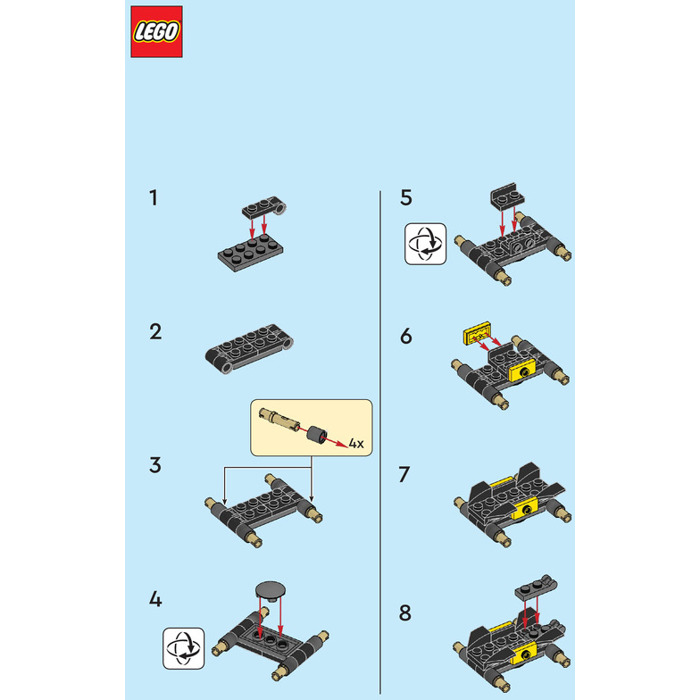 LEGO

1

2

4x

3

4

5

6

7

8