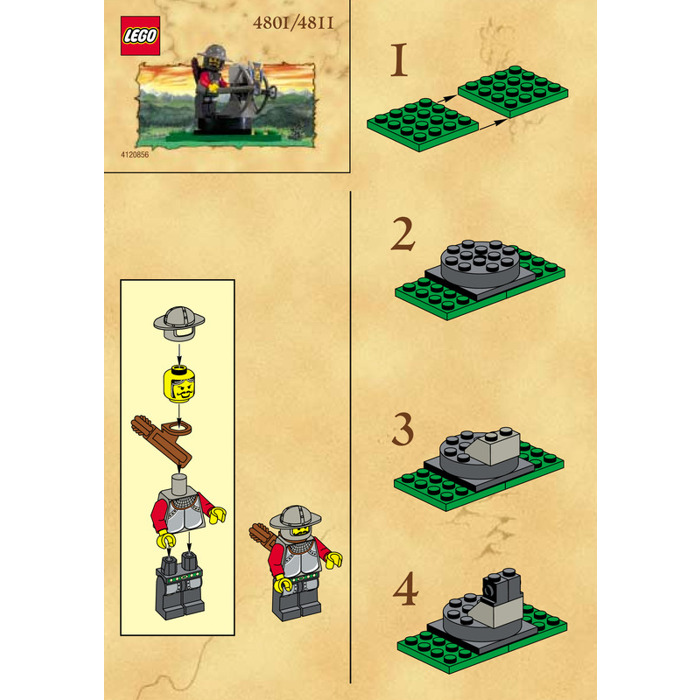 LEGO

4801/4811

4120856

1

2

3

4