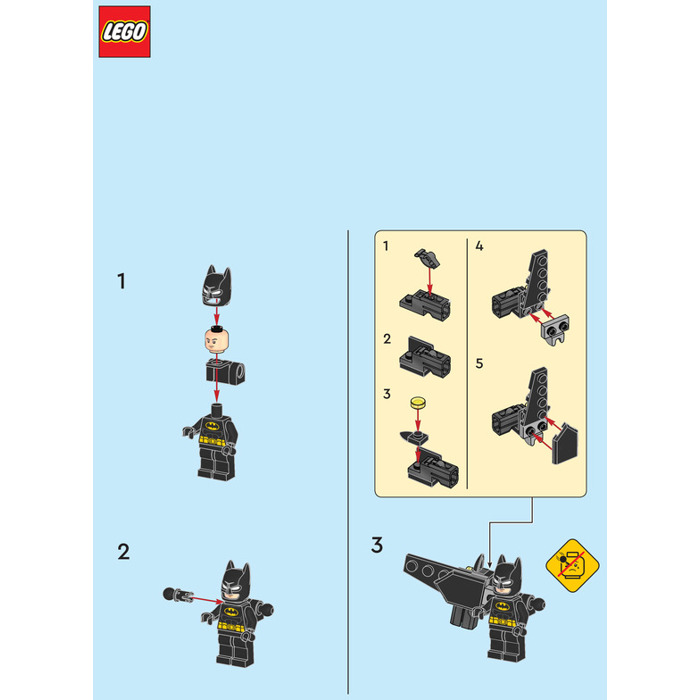 LEGO

1

2

1

2

3

4

5

3